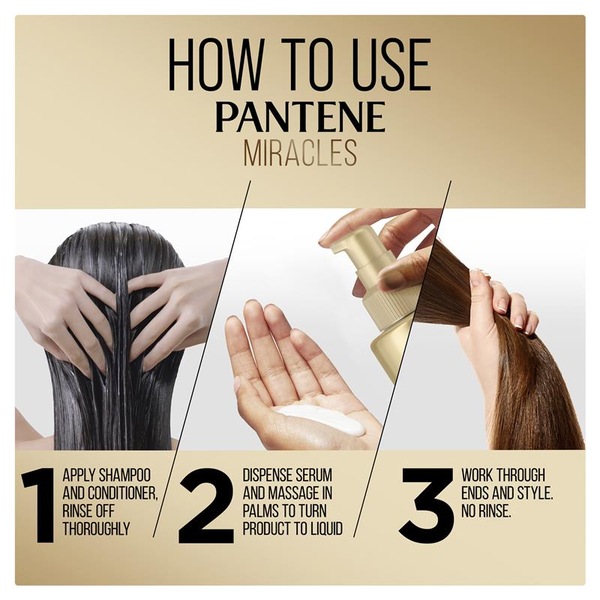 HOW TO USE
PANTENE
MIRACLES

1 APPLY SHAMPOO AND CONDITIONER, RINSE OFF THOROUGHLY

2 DISPENSE SERUM AND MASSAGE IN PALMS TO TURN PRODUCT TO LIQUID

3 WORK THROUGH ENDS AND STYLE. NO RINSE.