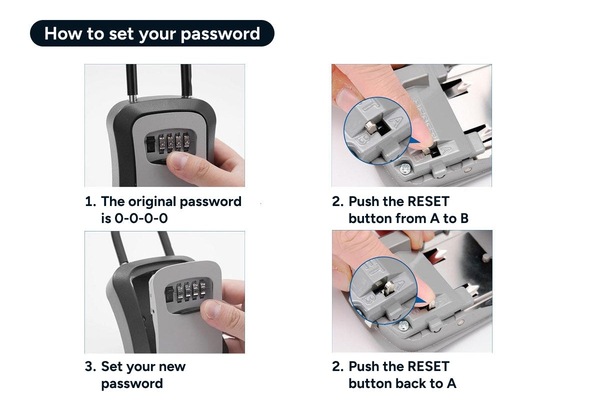 How to set your password

1. The original password is 0-0-0-0

2. Push the RESET button from A to B

3. Set your new password

2. Push the RESET button back to A