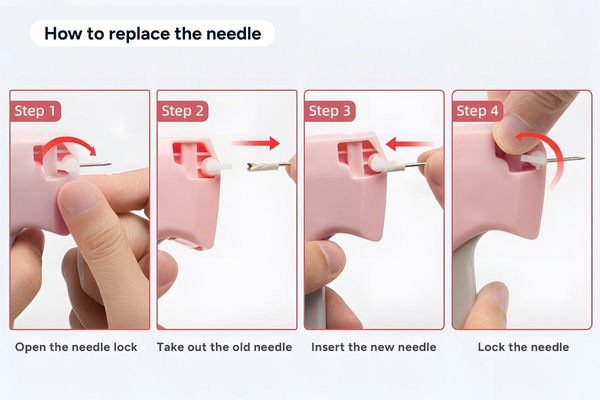 How to replace the needle

Step 1

Open the needle lock

Step 2

Take out the old needle

Step 3

Insert the new needle

Step 4

Lock the needle