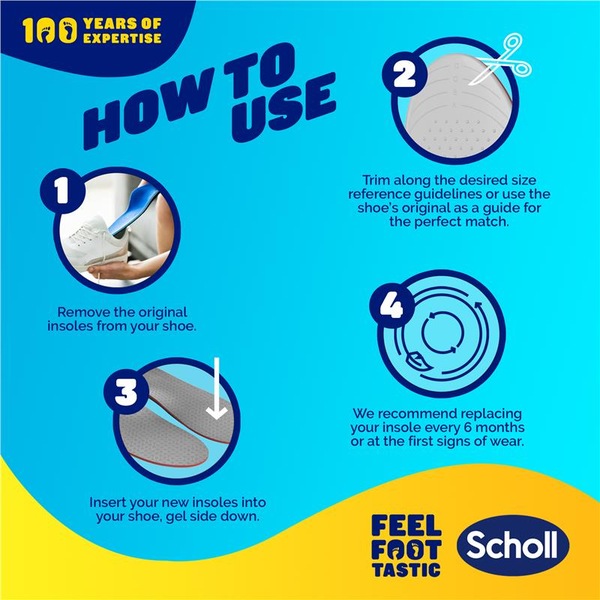 100 YEARS OF EXPERTISE

HOW TO USE

1
Remove the original insoles from your shoe.

2
Trim along the desired size reference guidelines or use the shoe's original as a guide for the perfect match.

3
Insert your new insoles into your shoe, gel side down.

4
We recommend replacing your insole every 6 months or at the first signs of wear.

FEEL FOOT TASTIC

Scholl