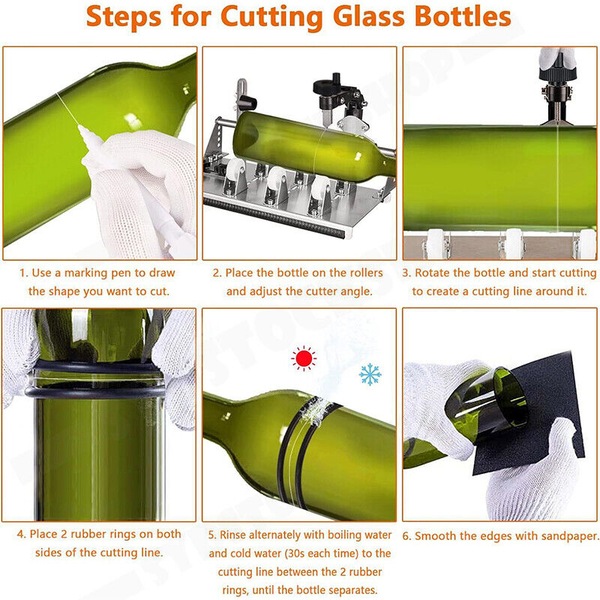 Steps for Cutting Glass Bottles

1. Use a marking pen to draw the shape you want to cut.

2. Place the bottle on the rollers and adjust the cutter angle.

3. Rotate the bottle and start cutting to create a cutting line around it.

4. Place 2 rubber rings on both sides of the cutting line.

5. Rinse alternately with boiling water and cold water (30s each time) to the cutting line between the 2 rubber rings, until the bottle separates.

6. Smooth the edges with sandpaper.