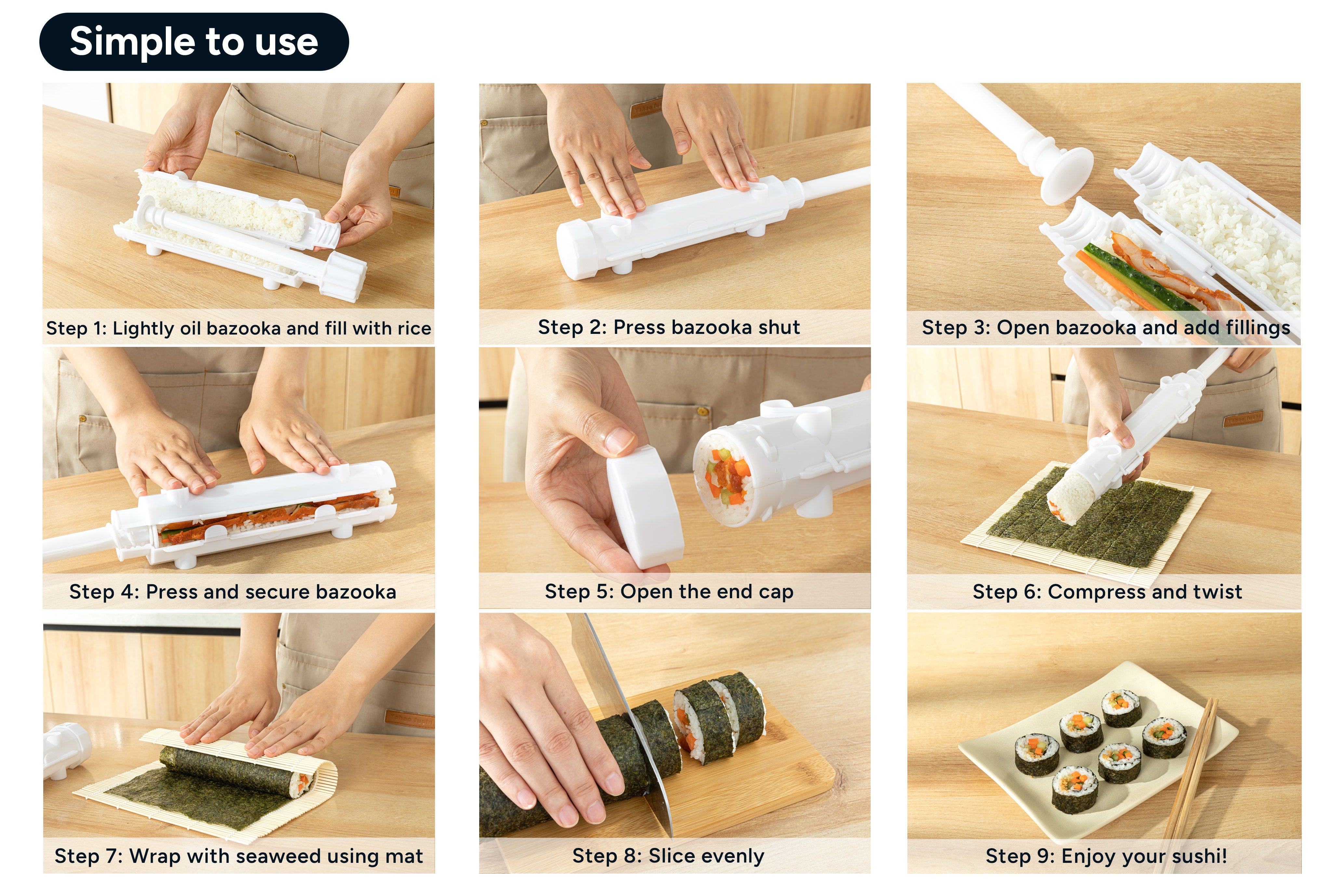 Simple to use

Step 1: Lightly oil bazooka and fill with rice

Step 2: Press bazooka shut

Step 3: Open bazooka and add fillings

Step 4: Press and secure bazooka

Step 5: Open the end cap

Step 6: Compress and twist

Step 7: Wrap with seaweed using mat

Step 8: Slice evenly

Step 9: Enjoy your sushi!