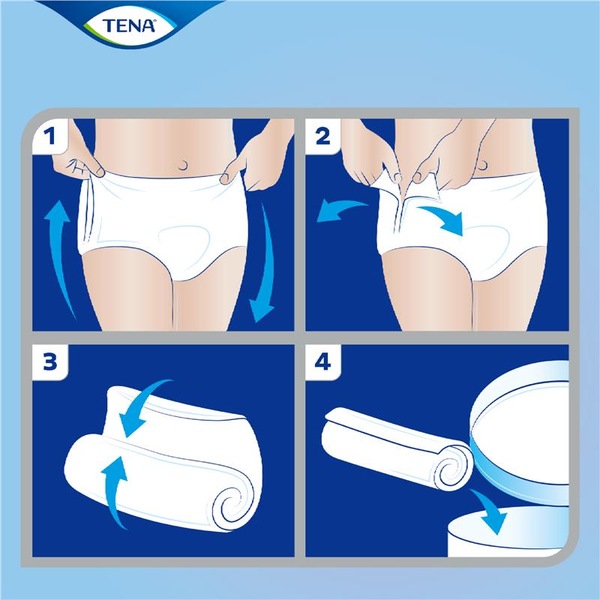 TENA

1

2

3

4