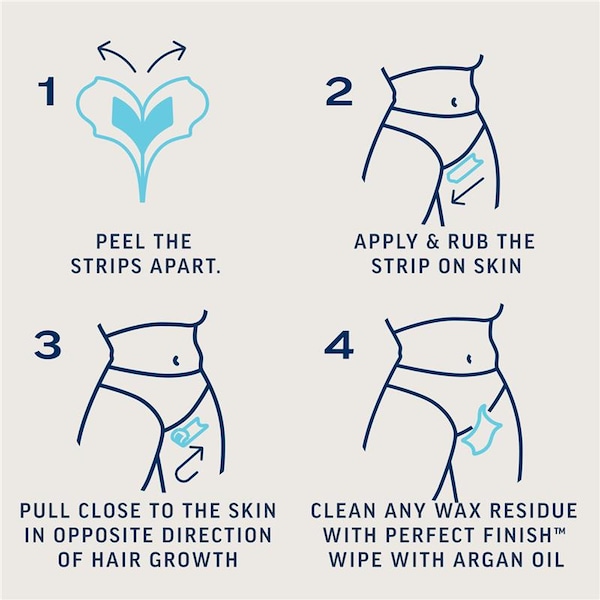 1

PEEL THE STRIPS APART.

2

APPLY & RUB THE STRIP ON SKIN

3

PULL CLOSE TO THE SKIN IN OPPOSITE DIRECTION OF HAIR GROWTH

4

CLEAN ANY WAX RESIDUE WITH PERFECT FINISH™ WIPE WITH ARGAN OIL