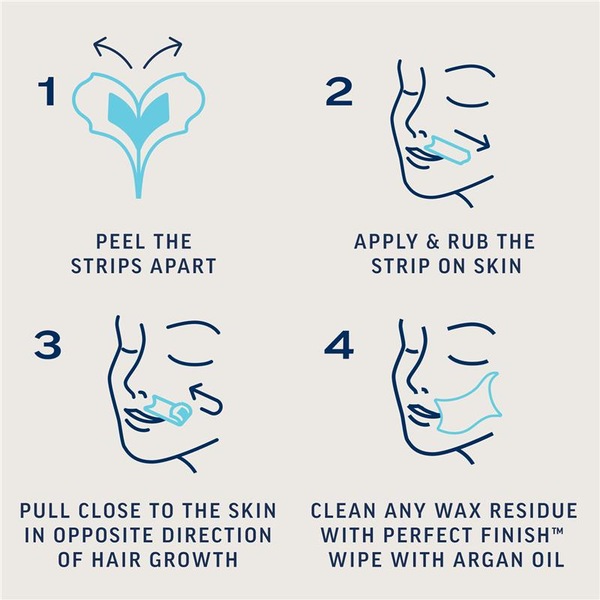 1

PEEL THE STRIPS APART

2

APPLY & RUB THE STRIP ON SKIN

3

PULL CLOSE TO THE SKIN IN OPPOSITE DIRECTION OF HAIR GROWTH

4

CLEAN ANY WAX RESIDUE WITH PERFECT FINISH™ WIPE WITH ARGAN OIL