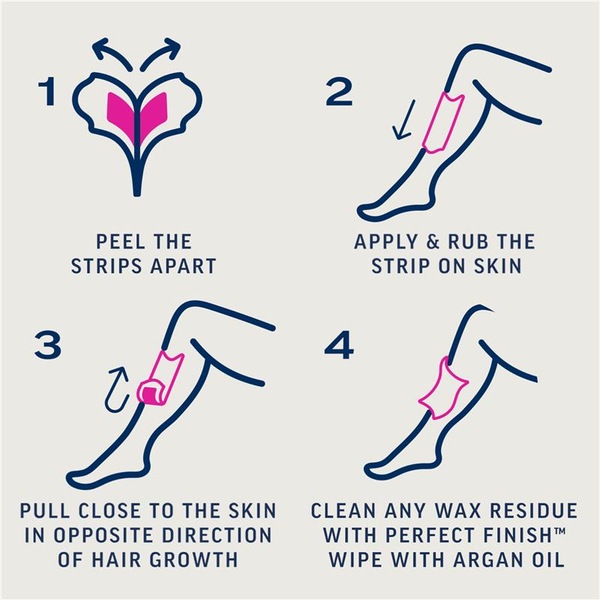 1

PEEL THE STRIPS APART

2

APPLY & RUB THE STRIP ON SKIN

3

PULL CLOSE TO THE SKIN IN OPPOSITE DIRECTION OF HAIR GROWTH

4

CLEAN ANY WAX RESIDUE WITH PERFECT FINISH™ WIPE WITH ARGAN OIL