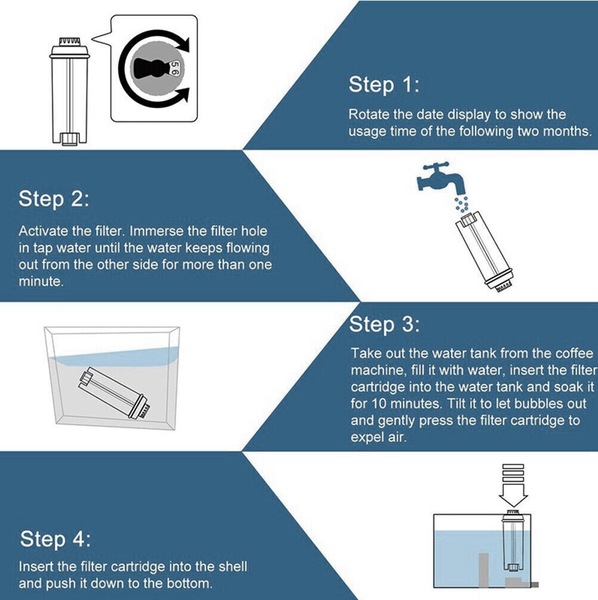 5 6

Step 1:

Rotate the date display to show the usage time of the following two months.

Step 2:

Activate the filter. Immerse the filter hole in tap water until the water keeps flowing out from the other side for more than one minute.

Step 3:

Take out the water tank from the coffee machine, fill it with water, insert the filter cartridge into the water tank and soak it for 10 minutes. Tilt it to let bubbles out and gently press the filter cartridge to expel air.

Step 4:

Insert the filter cartridge into the shell and push it down to the bottom.