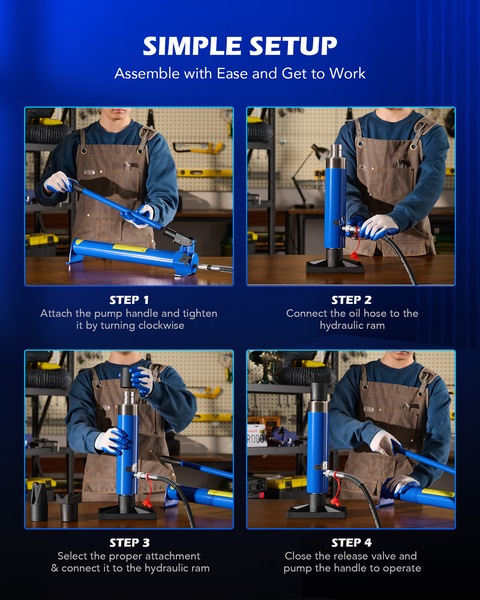 SIMPLE SETUP
Assemble with Ease and Get to Work

STEP 1
Attach the pump handle and tighten it by turning clockwise

STEP 2
Connect the oil hose to the hydraulic ram

STEP 3
Select the proper attachment & connect it to the hydraulic ram

STEP 4
Close the release valve and pump the handle to operate