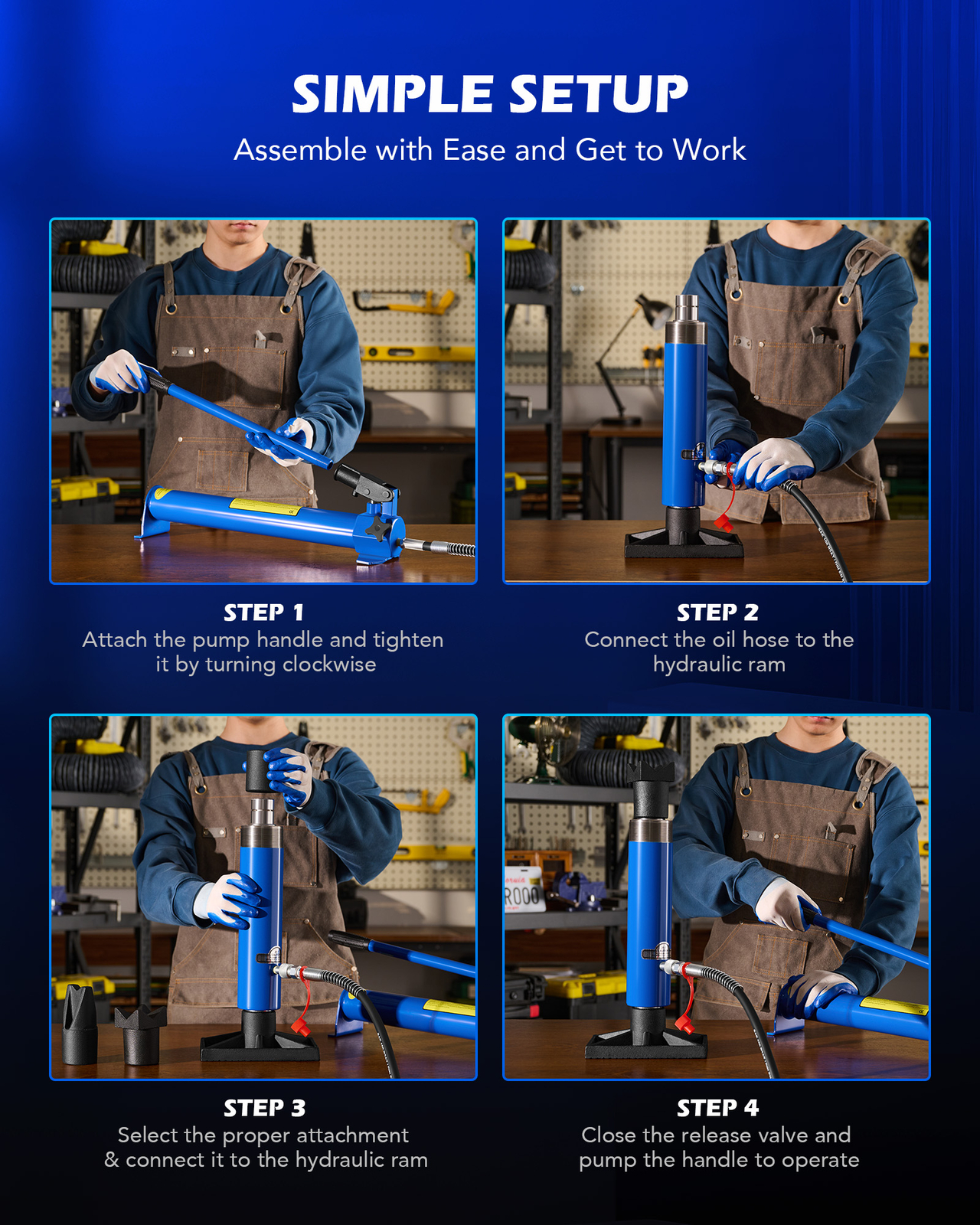 SIMPLE SETUP

Assemble with Ease and Get to Work

STEP 1
Attach the pump handle and tighten it by turning clockwise

STEP 2
Connect the oil hose to the hydraulic ram

STEP 3
Select the proper attachment & connect it to the hydraulic ram

STEP 4
Close the release valve and pump the handle to operate