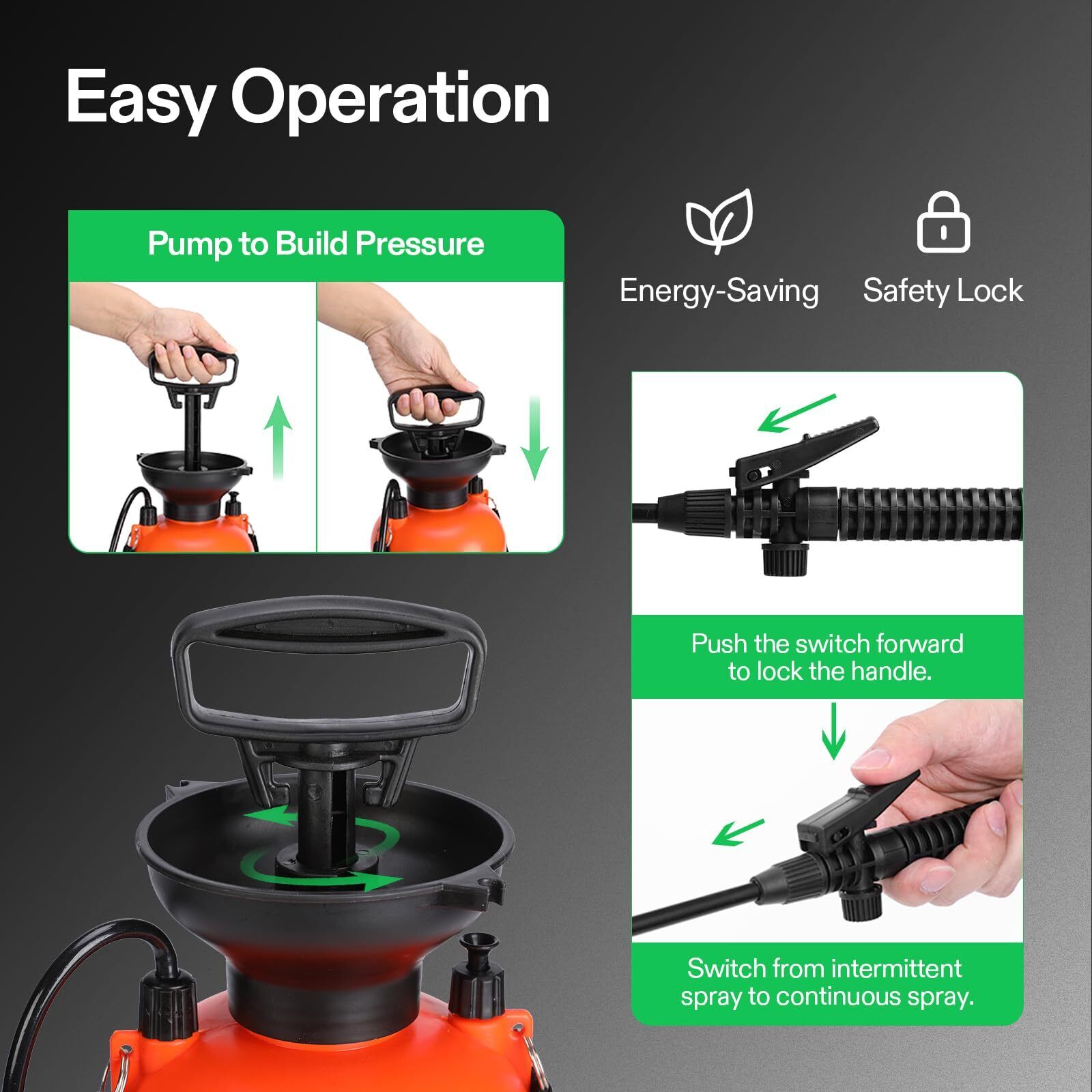 Easy Operation

Pump to Build Pressure

Energy-Saving

Safety Lock

Push the switch forward to lock the handle.

Switch from intermittent spray to continuous spray.