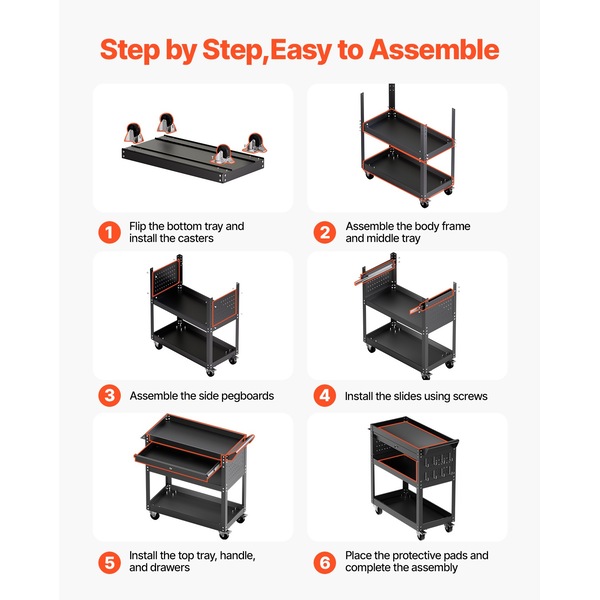 Step by Step,Easy to Assemble

1 Flip the bottom tray and install the casters

2 Assemble the body frame and middle tray

3 Assemble the side pegboards

4 Install the slides using screws

5 Install the top tray, handle, and drawers

6 Place the protective pads and complete the assembly