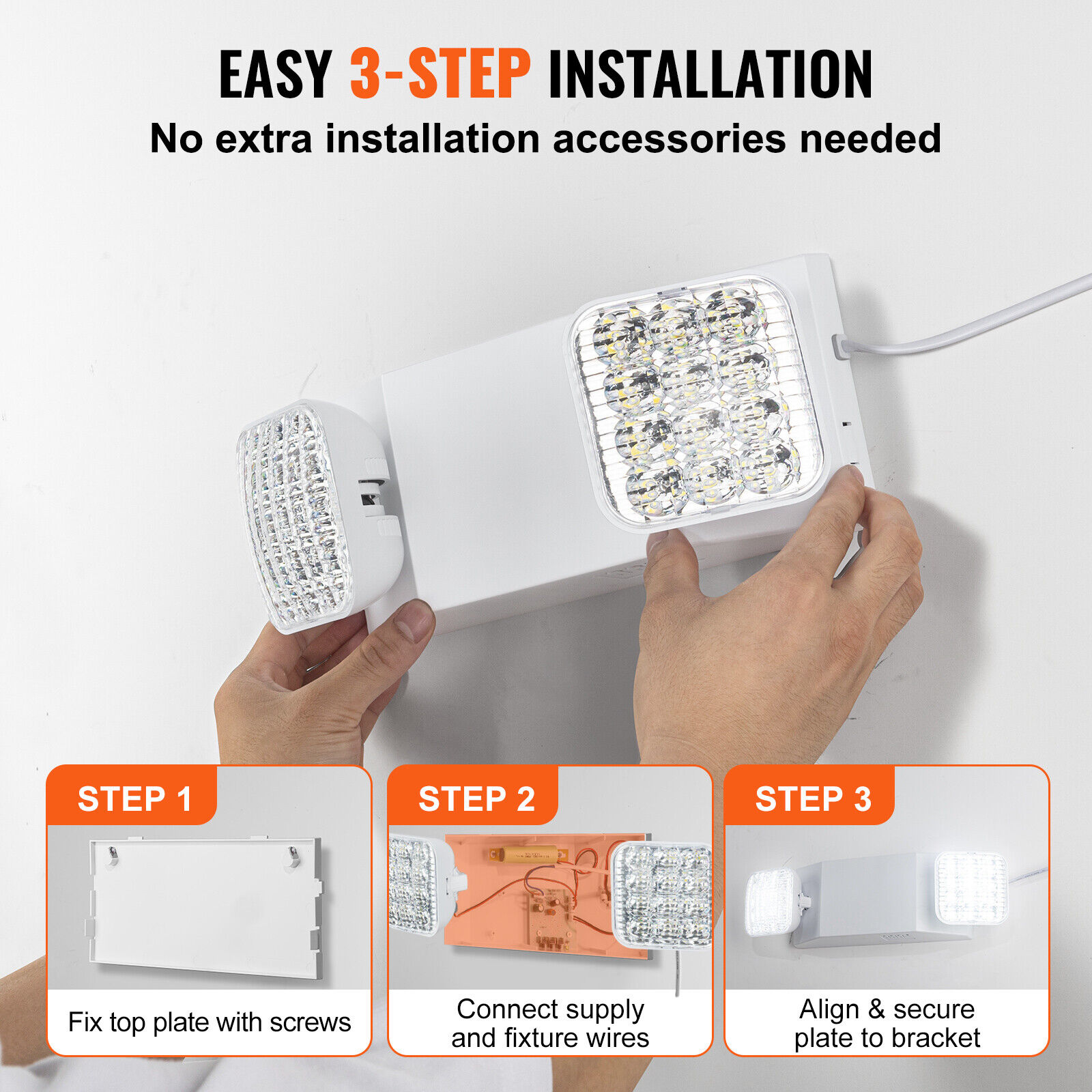 EASY 3-STEP INSTALLATION

No extra installation accessories needed

STEP 1

Fix top plate with screws

STEP 2

Connect supply and fixture wires

STEP 3

Align & secure plate to bracket