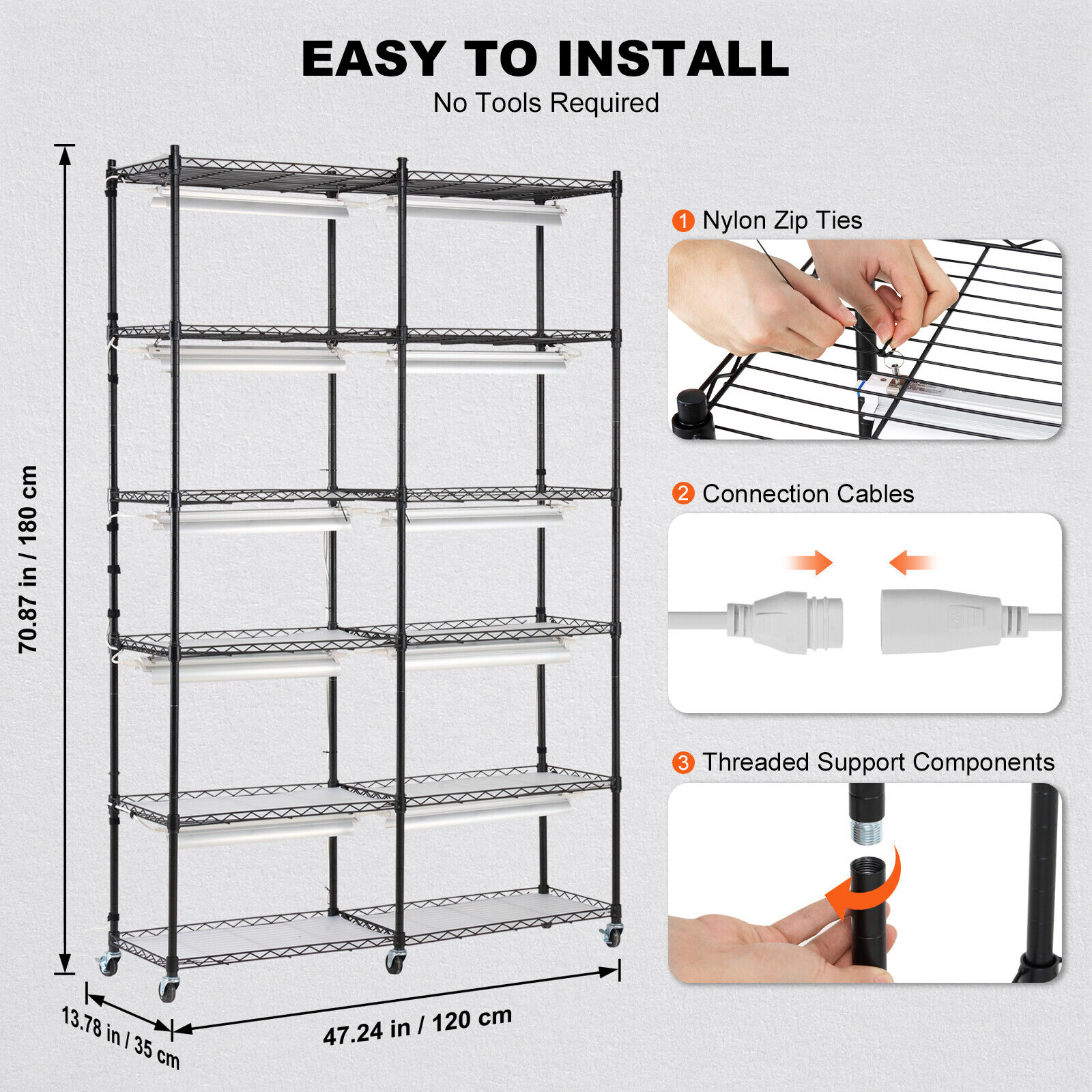 EASY TO INSTALL
No Tools Required

70.87 in / 180 cm

13.78 in / 35 cm

47.24 in / 120 cm

1 Nylon Zip Ties

2 Connection Cables

3 Threaded Support Components