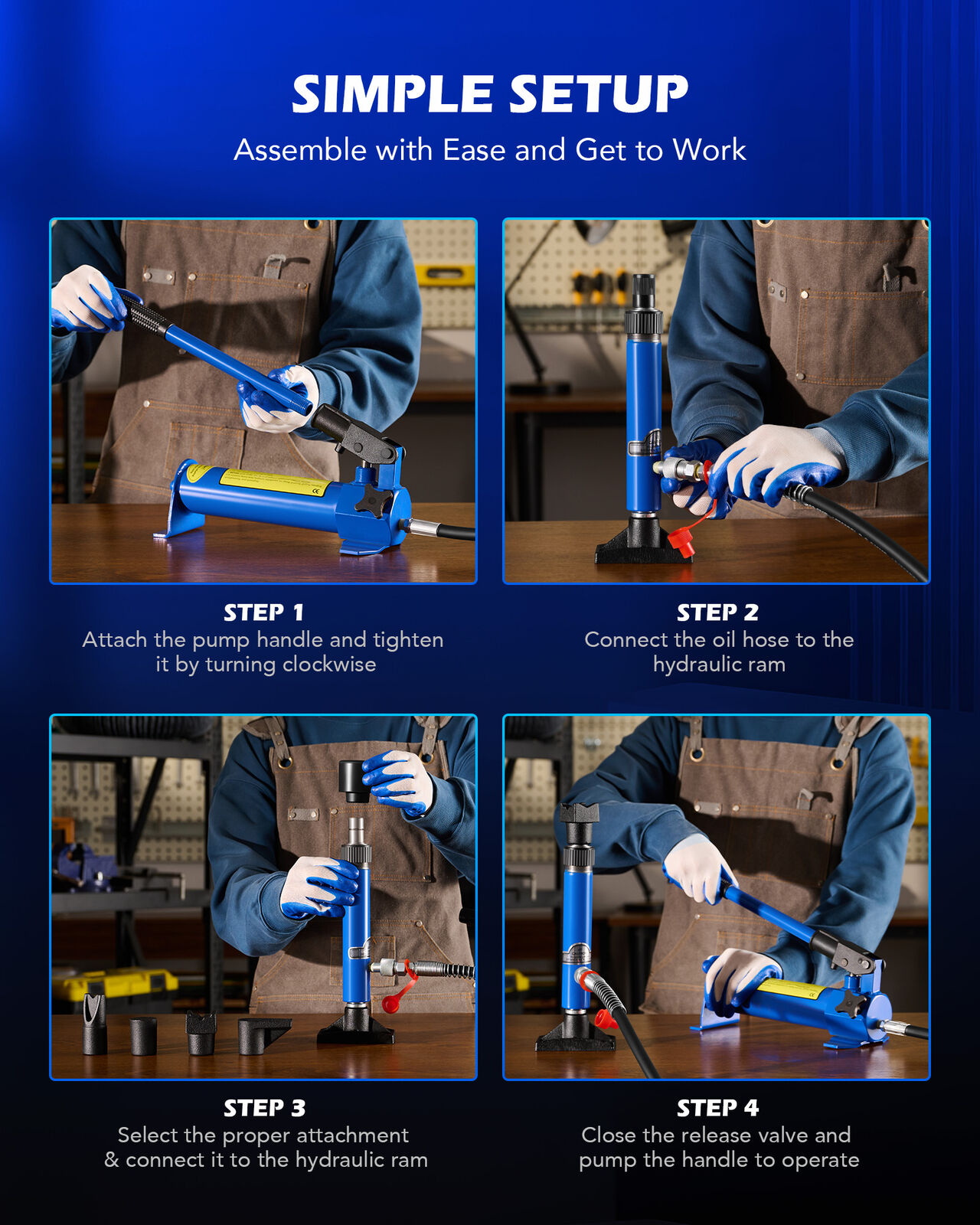 SIMPLE SETUP

Assemble with Ease and Get to Work

STEP 1
Attach the pump handle and tighten it by turning clockwise

STEP 2
Connect the oil hose to the hydraulic ram

STEP 3
Select the proper attachment & connect it to the hydraulic ram

STEP 4
Close the release valve and pump the handle to operate