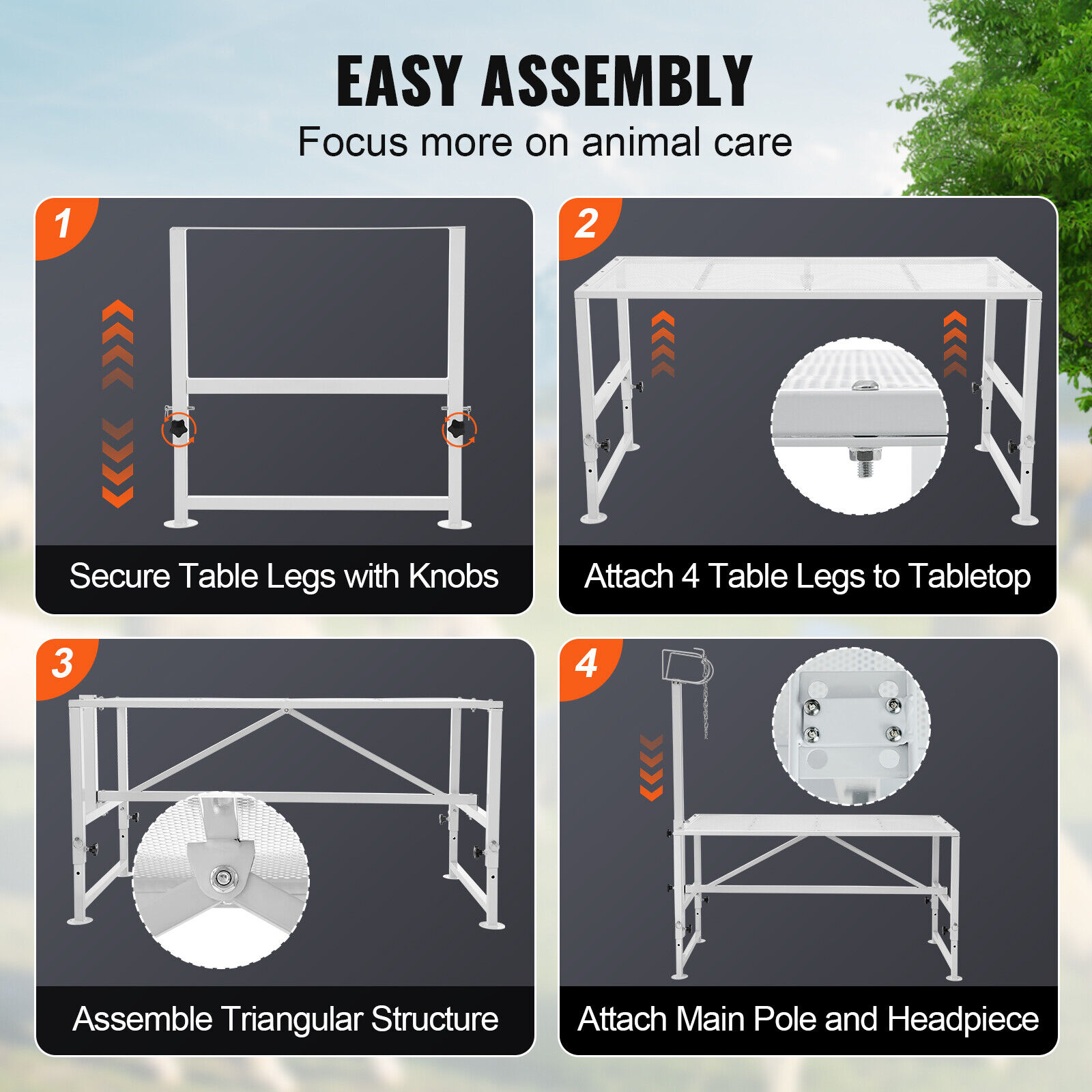 EASY ASSEMBLY
Focus more on animal care

1
Secure Table Legs with Knobs

2
Attach 4 Table Legs to Tabletop

3
Assemble Triangular Structure

4
Attach Main Pole and Headpiece