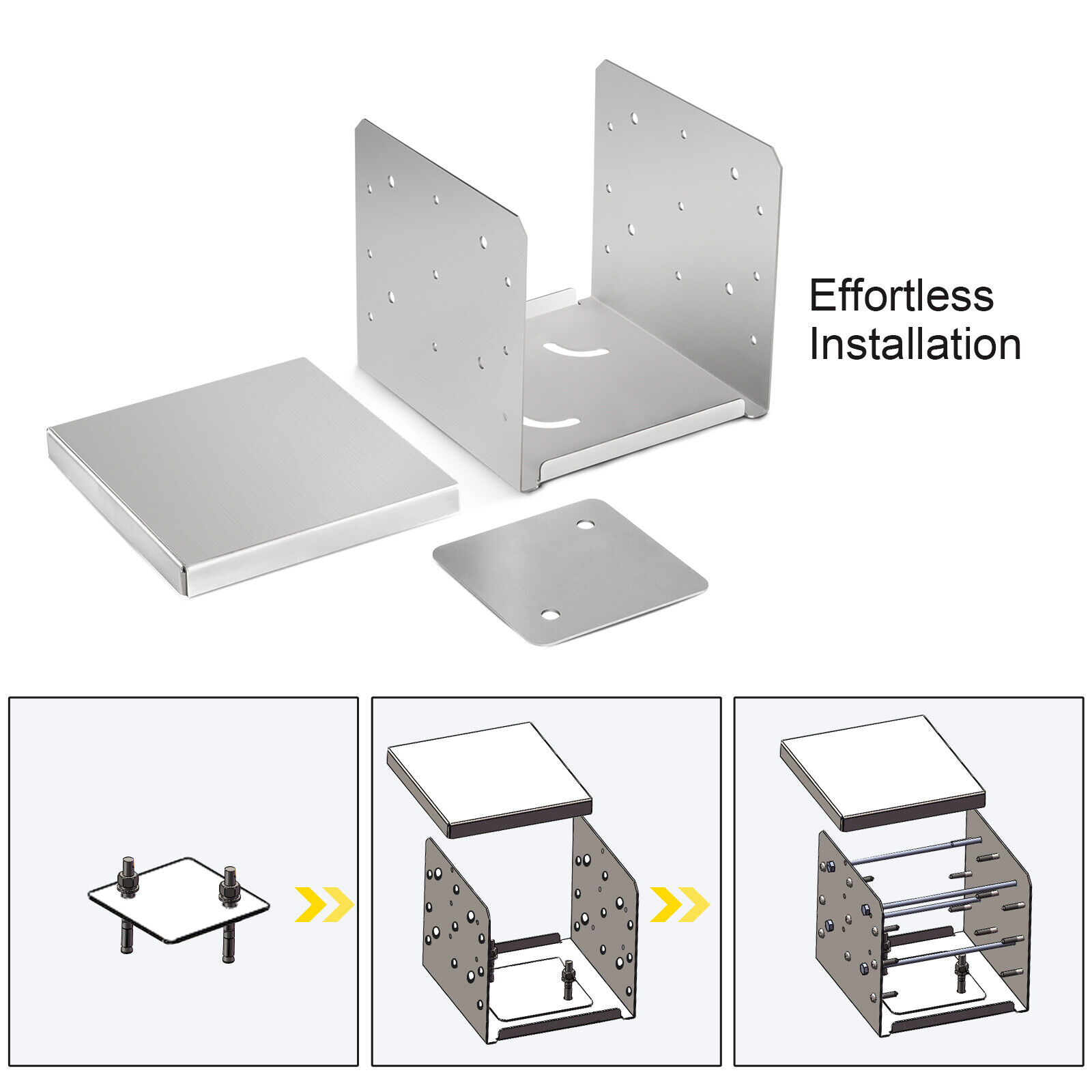 Effortless
Installation