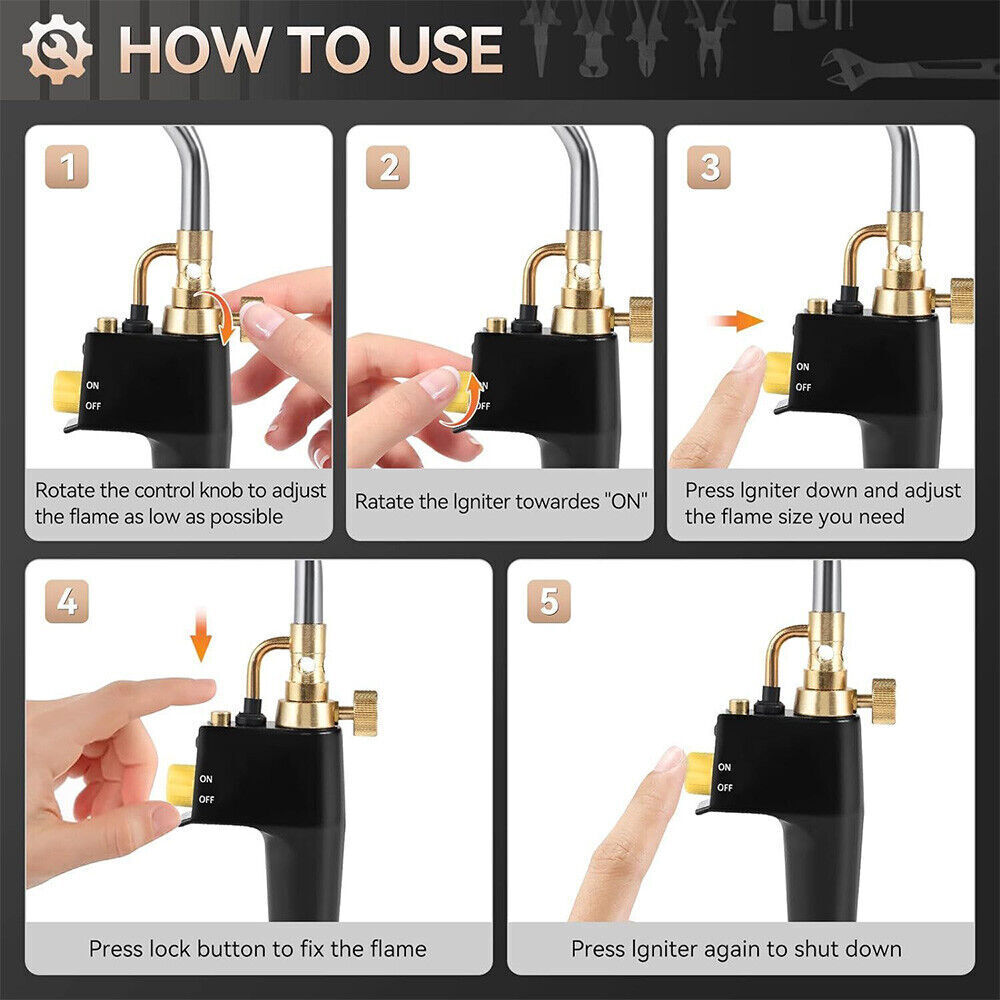 HOW TO USE

1

ON
OFF

Rotate the control knob to adjust the flame as low as possible

2

OFF

Ratate the Igniter towardes "ON"

3

ON
OFF

Press Igniter down and adjust the flame size you need

4

ON
OFF

Press lock button to fix the flame

5

ON
OFF

Press Igniter again to shut down