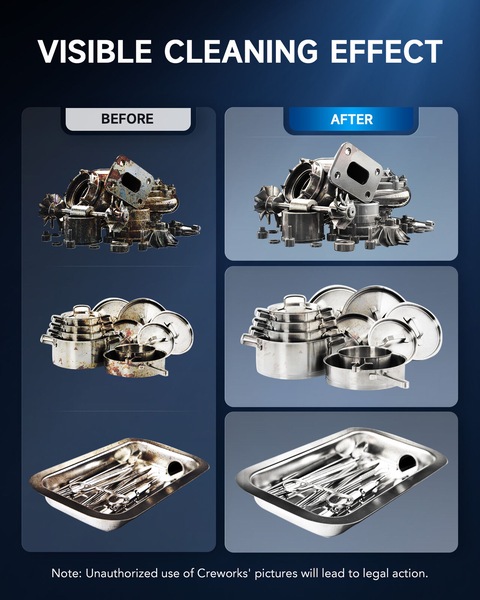 VISIBLE CLEANING EFFECT

BEFORE

AFTER

Note: Unauthorized use of Creworks' pictures will lead to legal action.