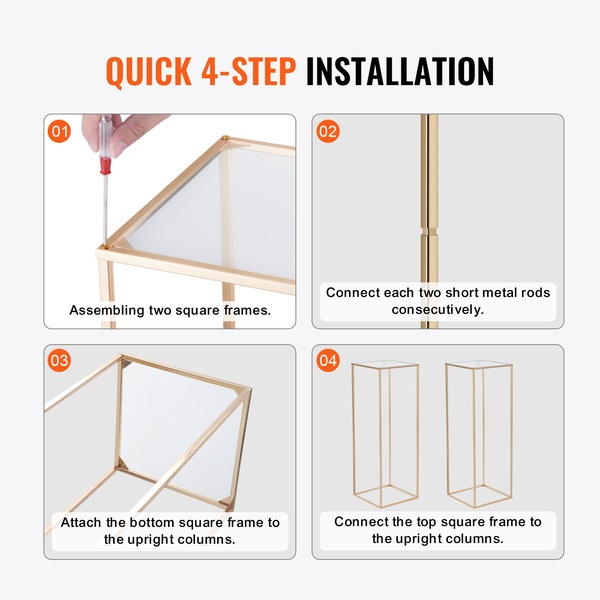 QUICK 4-STEP INSTALLATION

01

Assembling two square frames.

02

Connect each two short metal rods consecutively.

03

Attach the bottom square frame to the upright columns.

04

Connect the top square frame to the upright columns.