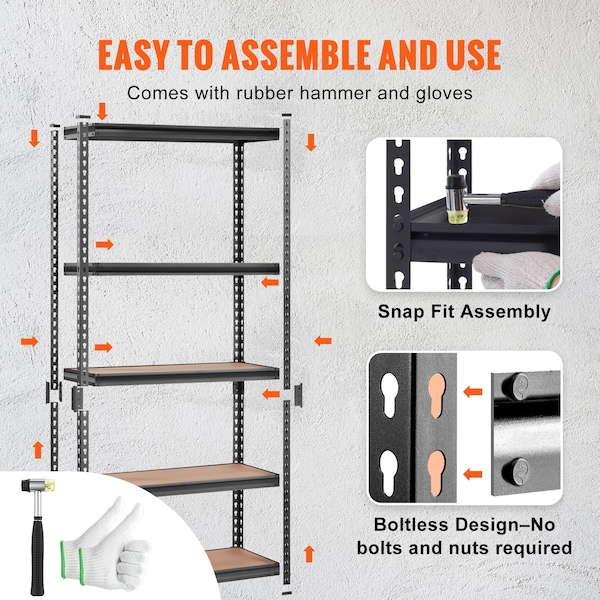 EASY TO ASSEMBLE AND USE

Comes with rubber hammer and gloves

Snap Fit Assembly

Boltless Design–No bolts and nuts required