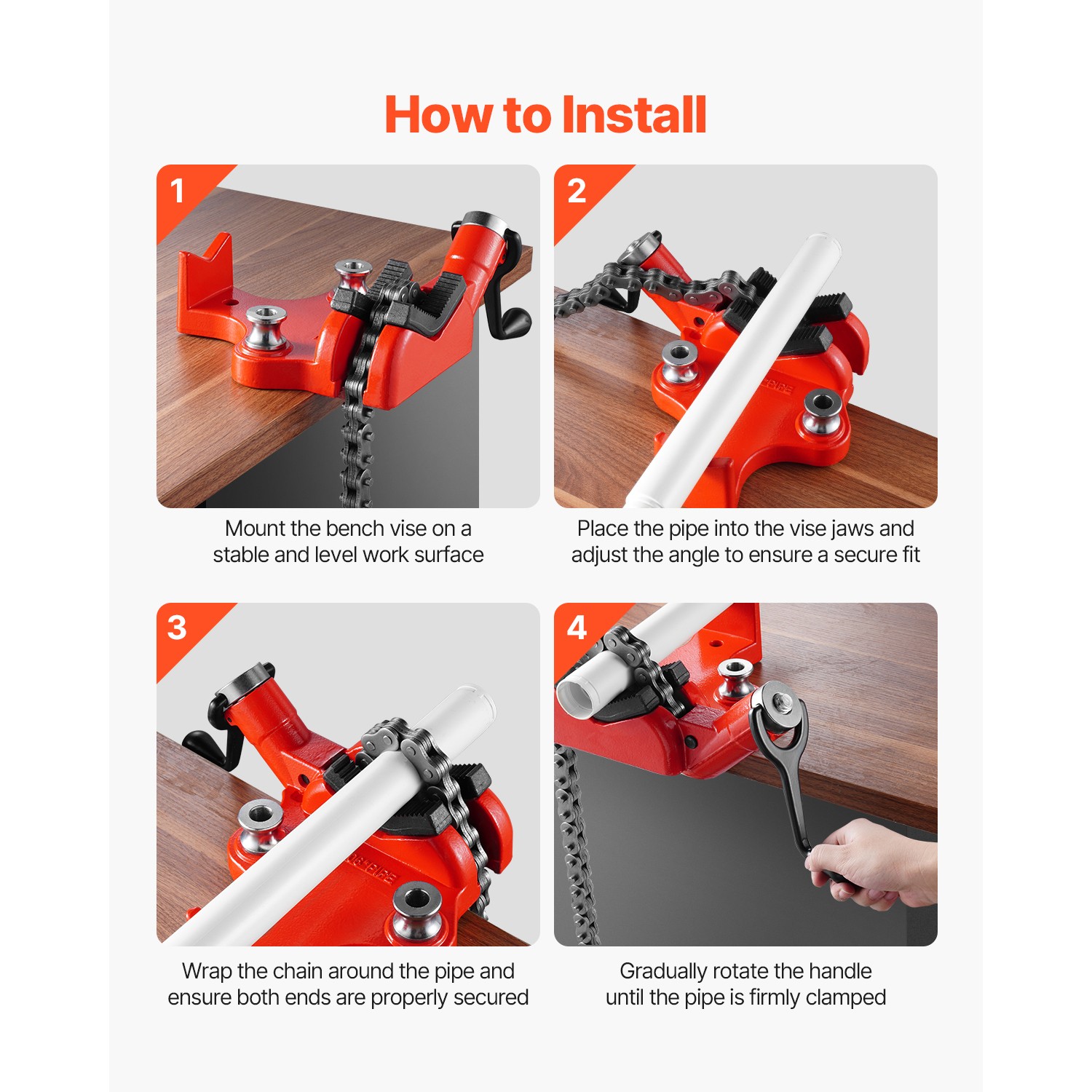 How to Install

1

Mount the bench vise on a stable and level work surface

2

Place the pipe into the vise jaws and adjust the angle to ensure a secure fit

3

Wrap the chain around the pipe and ensure both ends are properly secured

4

Gradually rotate the handle until the pipe is firmly clamped