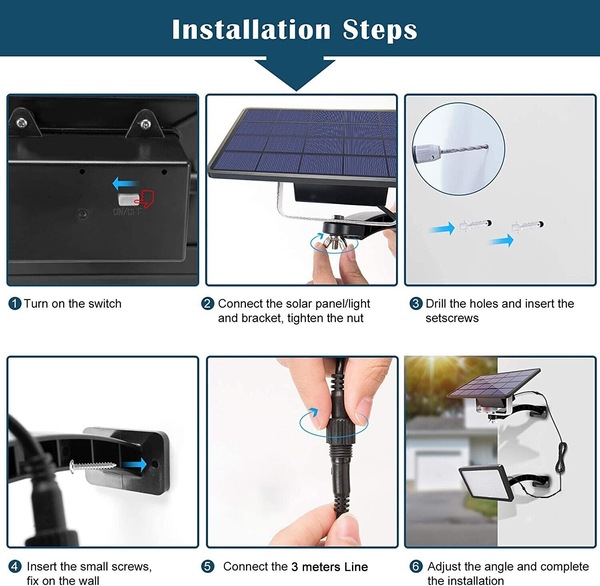 Installation Steps

ON/OFF

1 Turn on the switch

2 Connect the solar panel/light and bracket, tighten the nut

3 Drill the holes and insert the setscrews

4 Insert the small screws, fix on the wall

5 Connect the 3 meters Line

6 Adjust the angle and complete the installation