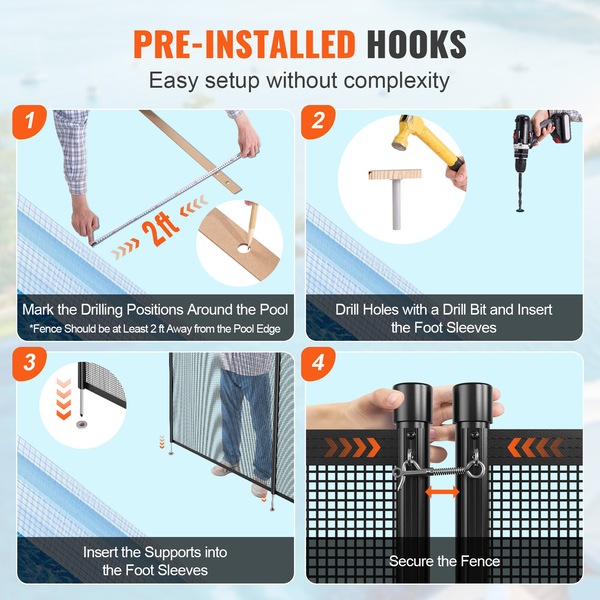 PRE-INSTALLED HOOKS
Easy setup without complexity

1

2ft

Mark the Drilling Positions Around the Pool
*Fence Should be at Least 2 ft Away from the Pool Edge

2

Drill Holes with a Drill Bit and Insert the Foot Sleeves

3

Insert the Supports into the Foot Sleeves

4

Secure the Fence