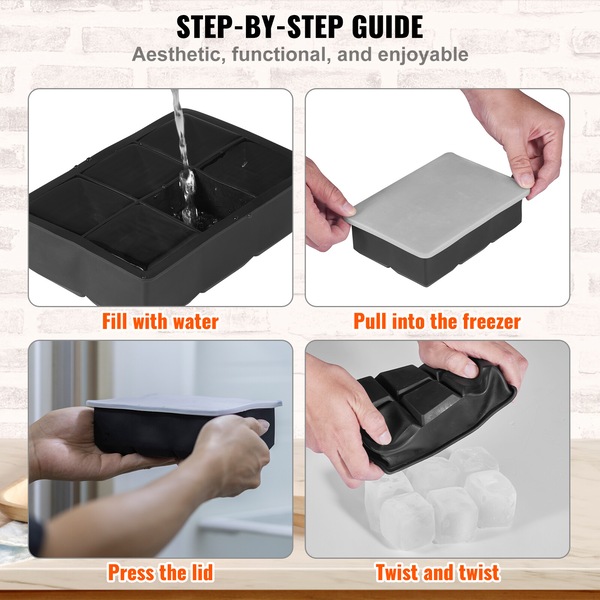 STEP-BY-STEP GUIDE

Aesthetic, functional, and enjoyable

Fill with water

Pull into the freezer

Press the lid

Twist and twist