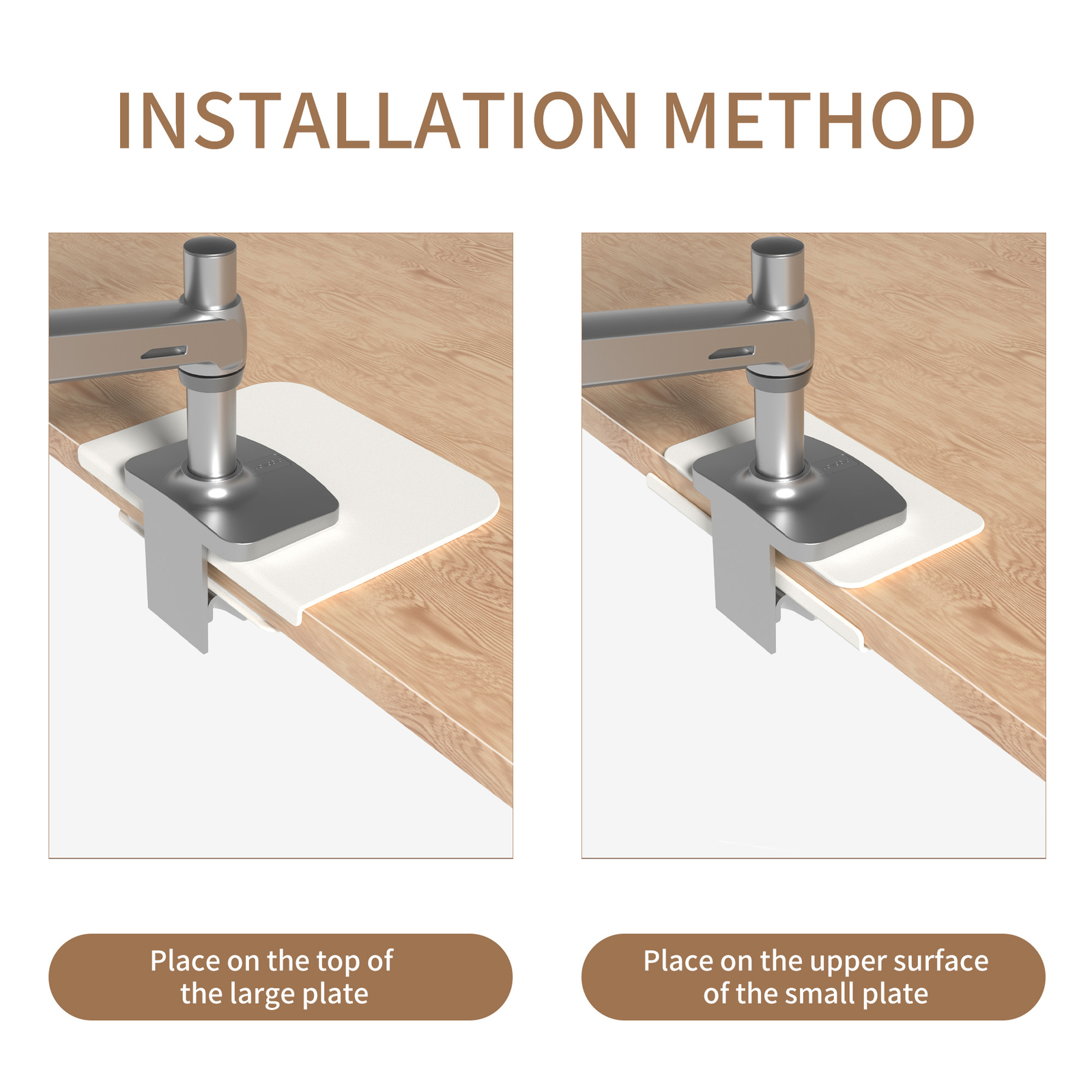 INSTALLATION METHOD

Place on the top of the large plate

Place on the upper surface of the small plate