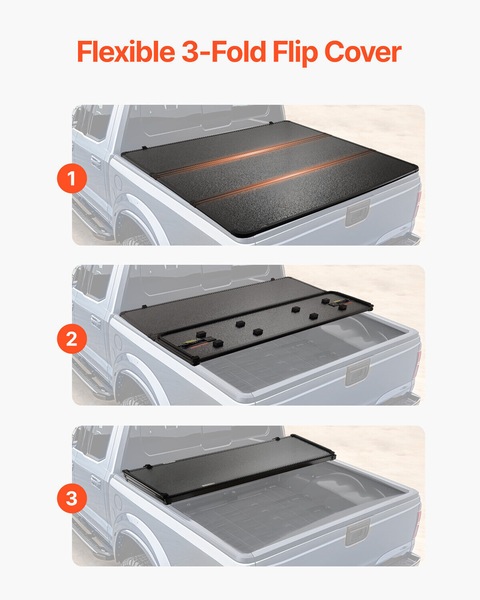 Flexible 3-Fold Flip Cover

1

2

3