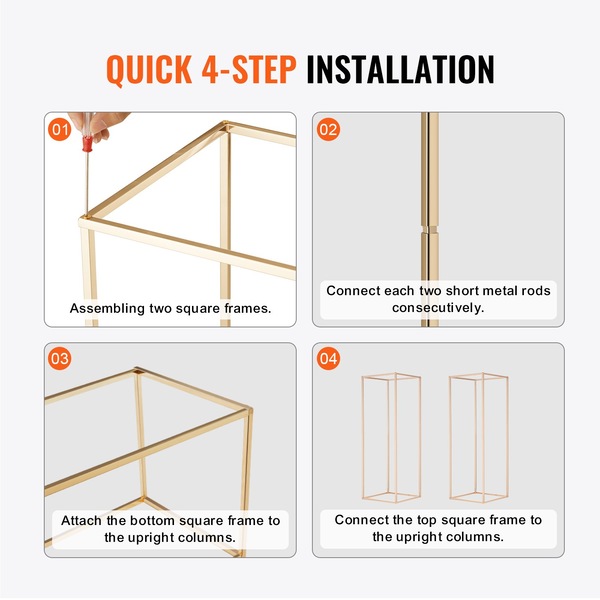 QUICK 4-STEP INSTALLATION

01

Assembling two square frames.

02

Connect each two short metal rods consecutively.

03

Attach the bottom square frame to the upright columns.

04

Connect the top square frame to the upright columns.