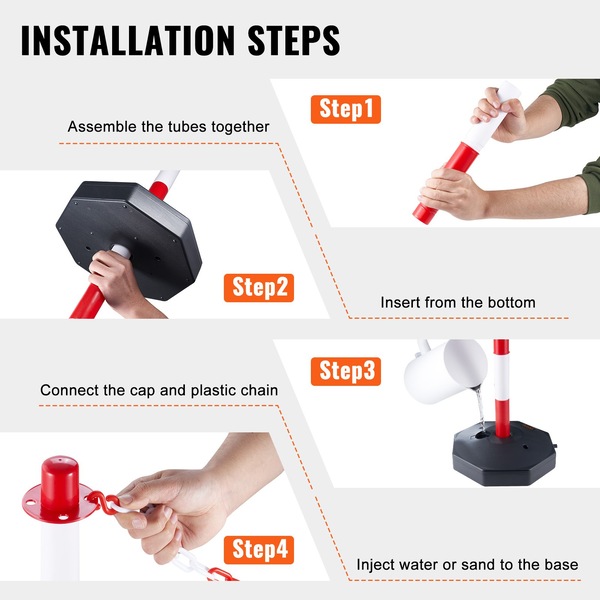 INSTALLATION STEPS

Step1

Assemble the tubes together

Step2

Insert from the bottom

Step3

Connect the cap and plastic chain

Step4

Inject water or sand to the base