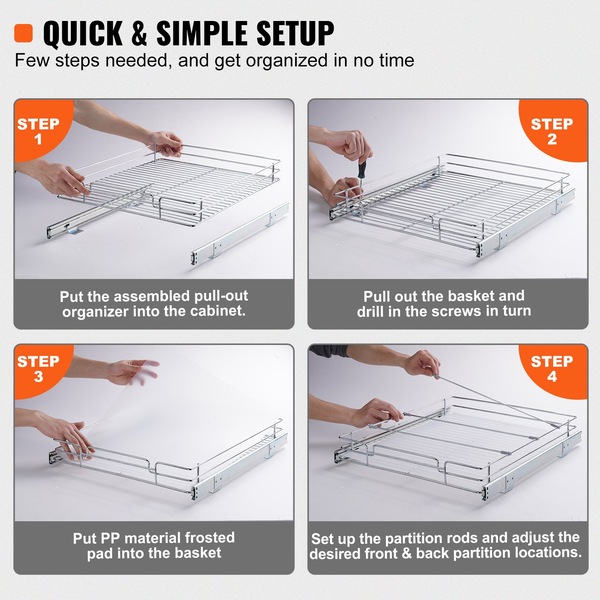 QUICK & SIMPLE SETUP

Few steps needed, and get organized in no time

STEP 1

Put the assembled pull-out organizer into the cabinet.

STEP 2

Pull out the basket and drill in the screws in turn

STEP 3

Put PP material frosted pad into the basket

STEP 4

Set up the partition rods and adjust the desired front & back partition locations.