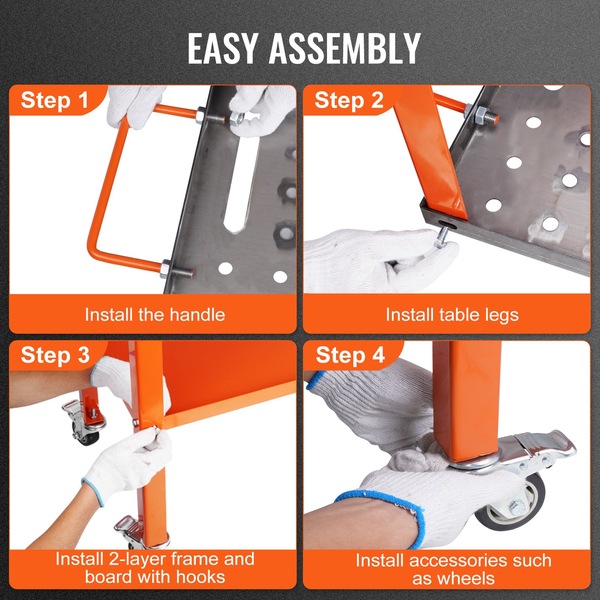 EASY ASSEMBLY

Step 1

Install the handle

Step 2

Install table legs

Step 3

Install 2-layer frame and board with hooks

Step 4

Install accessories such as wheels