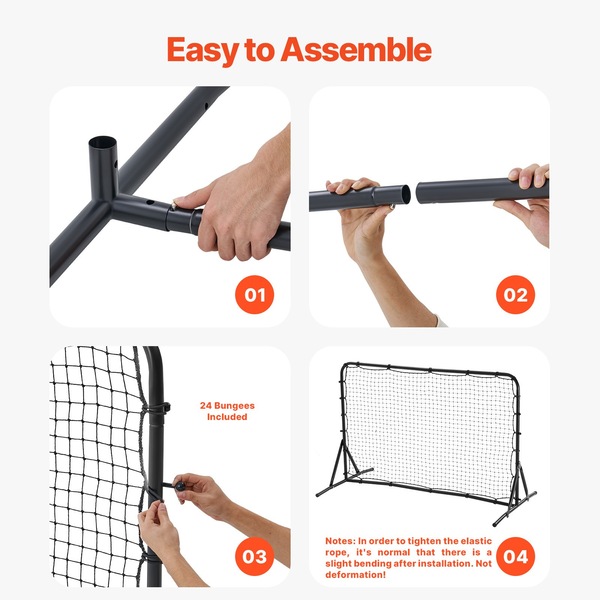 Easy to Assemble

01

02

24 Bungees Included

03

Notes: In order to tighten the elastic rope, it's normal that there is a slight bending after installation. Not deformation!

04