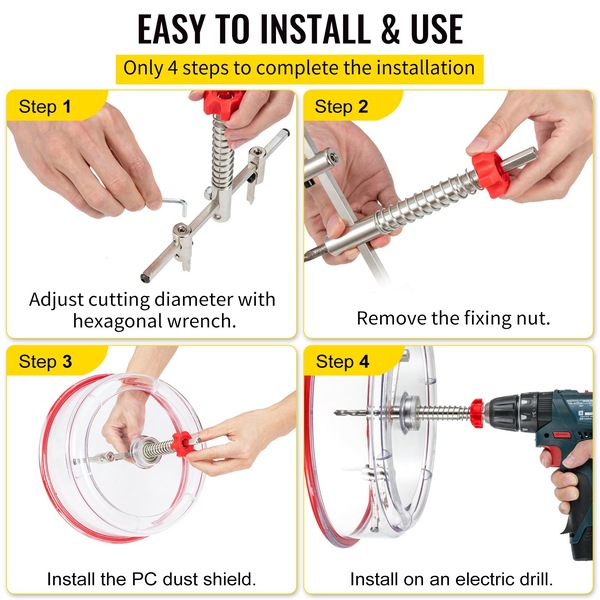 EASY TO INSTALL & USE

Only 4 steps to complete the installation

Step 1

Adjust cutting diameter with hexagonal wrench.

Step 2

Remove the fixing nut.

Step 3

Install the PC dust shield.

Step 4

Install on an electric drill.