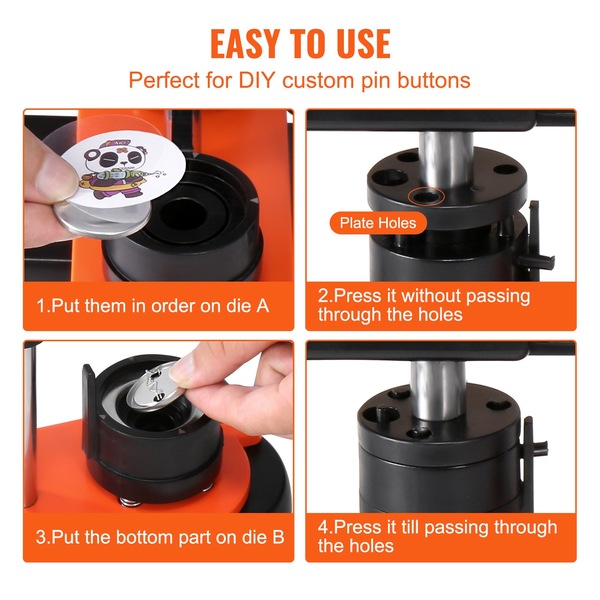 EASY TO USE
Perfect for DIY custom pin buttons

1.Put them in order on die A

Plate Holes

2.Press it without passing through the holes

3.Put the bottom part on die B

4.Press it till passing through the holes