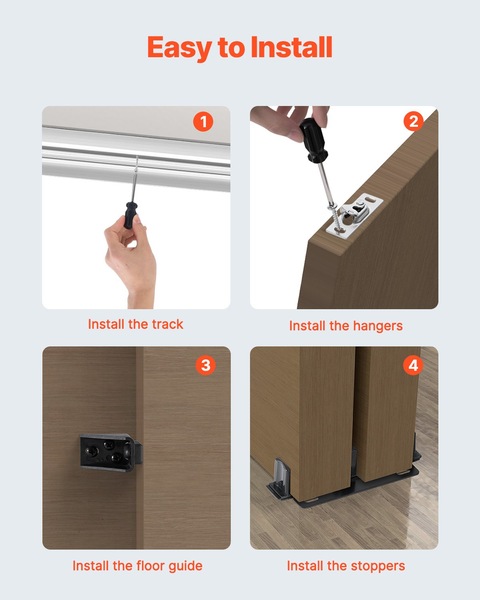 Easy to Install

1

Install the track

2

Install the hangers

3

Install the floor guide

4

Install the stoppers