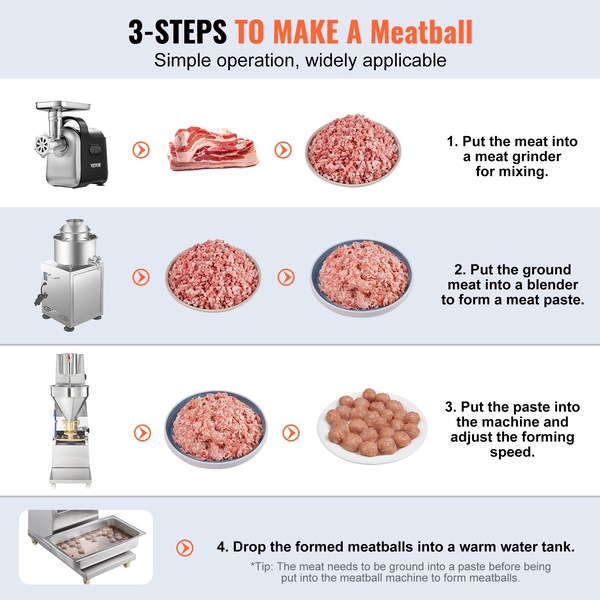 3-STEPS TO MAKE A Meatball

Simple operation, widely applicable

VEVOR

1. Put the meat into a meat grinder for mixing.

2. Put the ground meat into a blender to form a meat paste.

3. Put the paste into the machine and adjust the forming speed.

4. Drop the formed meatballs into a warm water tank.

*Tip: The meat needs to be ground into a paste before being put into the meatball machine to form meatballs.