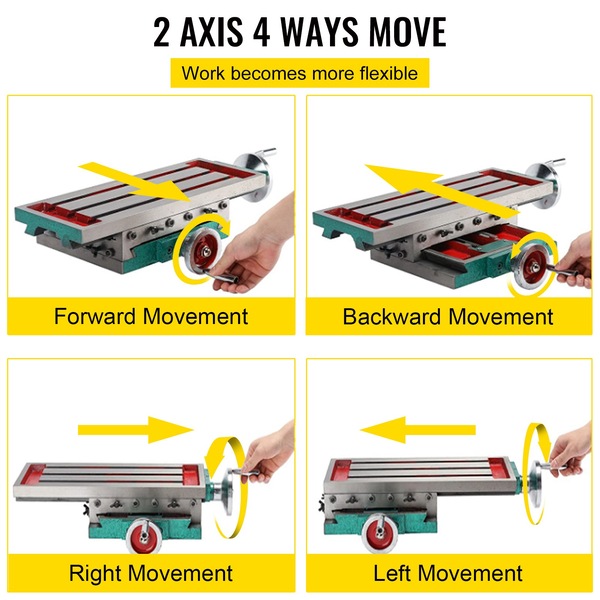 2 AXIS 4 WAYS MOVE

Work becomes more flexible

Forward Movement

Backward Movement

Right Movement

Left Movement