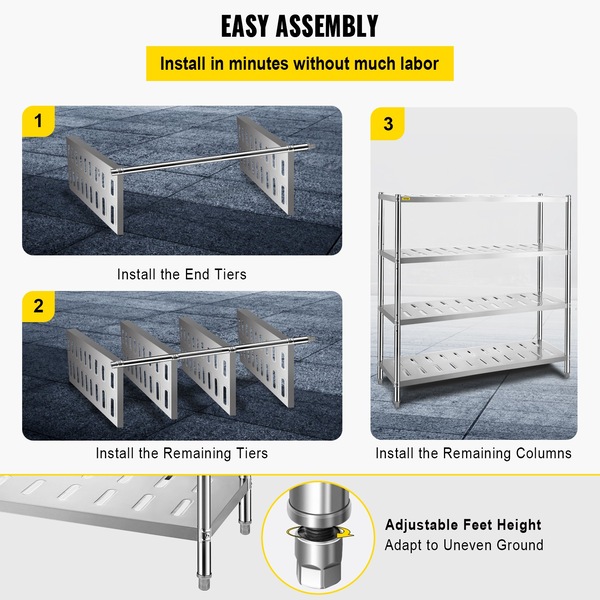 EASY ASSEMBLY

Install in minutes without much labor

1

Install the End Tiers

2

Install the Remaining Tiers

3

Install the Remaining Columns

Adjustable Feet Height
Adapt to Uneven Ground