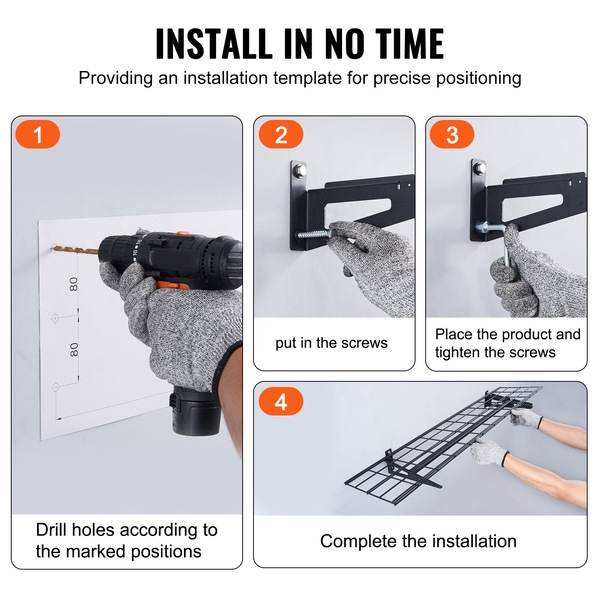 INSTALL IN NO TIME

Providing an installation template for precise positioning

1

80

80

Drill holes according to the marked positions

2

put in the screws

3

Place the product and tighten the screws

4

Complete the installation