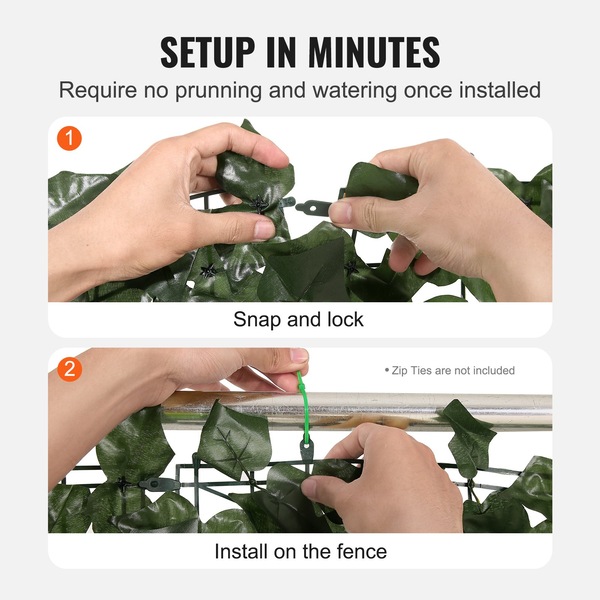 SETUP IN MINUTES

Require no prunning and watering once installed

1

Snap and lock

2

• Zip Ties are not included

Install on the fence