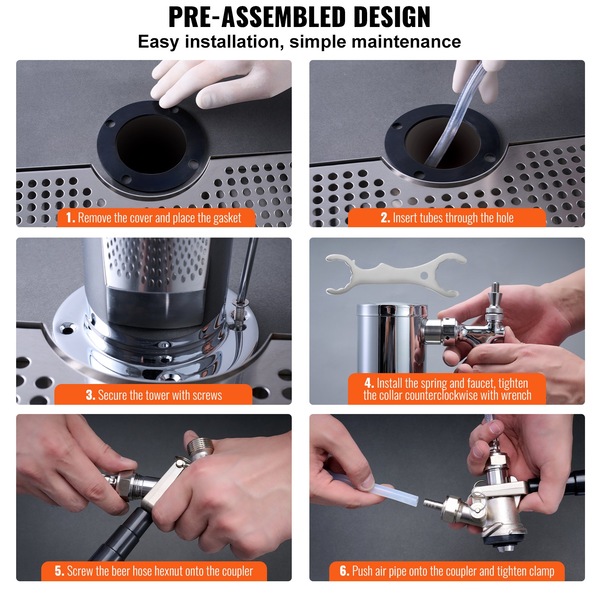 PRE-ASSEMBLED DESIGN
Easy installation, simple maintenance

1. Remove the cover and place the gasket

2. Insert tubes through the hole

3. Secure the tower with screws

4. Install the spring and faucet, tighten the collar counterclockwise with wrench

5. Screw the beer hose hexnut onto the coupler

6. Push air pipe onto the coupler and tighten clamp