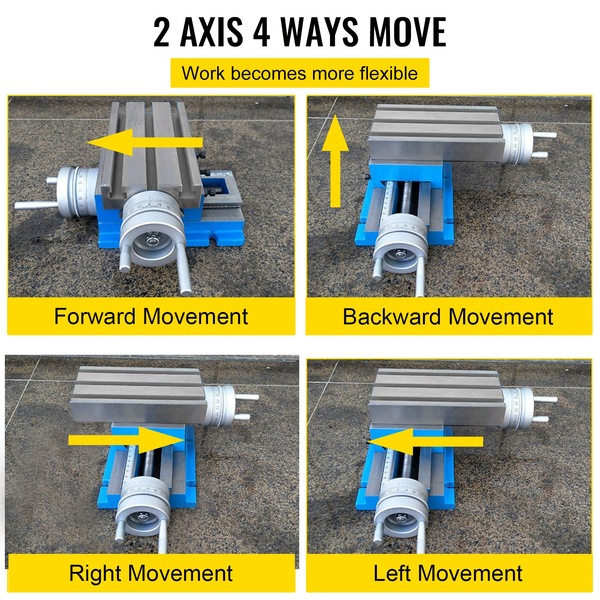 2 AXIS 4 WAYS MOVE

Work becomes more flexible

Forward Movement

Backward Movement

Right Movement

Left Movement