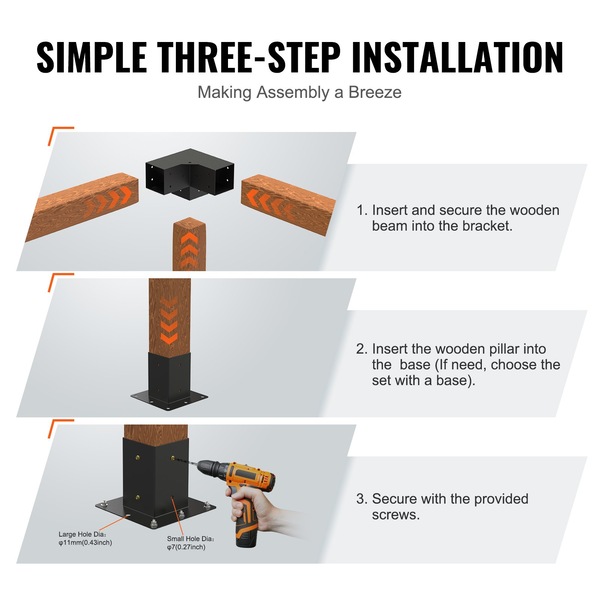 SIMPLE THREE-STEP INSTALLATION

Making Assembly a Breeze

1. Insert and secure the wooden beam into the bracket.

2. Insert the wooden pillar into the base (If need, choose the set with a base).

Large Hole Dia: φ11mm(0.43inch)

Small Hole Dia: φ7(0.27inch)

3. Secure with the provided screws.