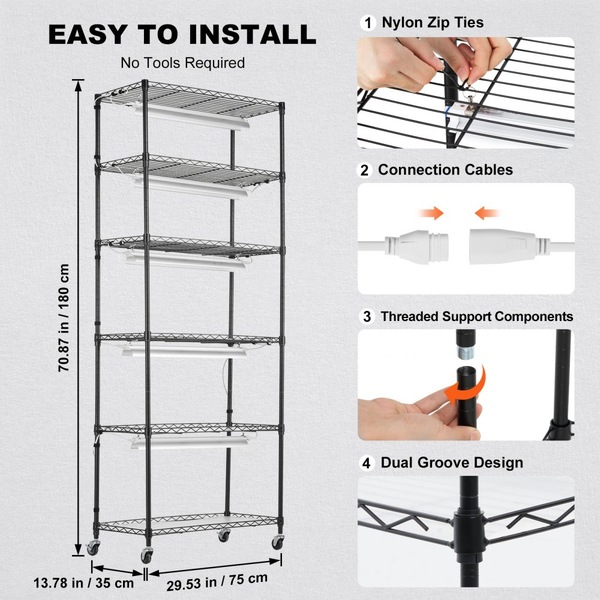 EASY TO INSTALL

No Tools Required

70.87 in / 180 cm

13.78 in / 35 cm

29.53 in / 75 cm

1 Nylon Zip Ties

2 Connection Cables

3 Threaded Support Components

4 Dual Groove Design