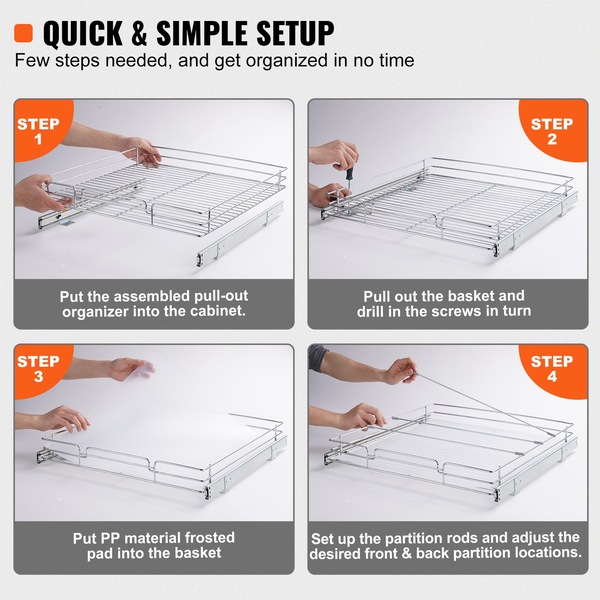 QUICK & SIMPLE SETUP

Few steps needed, and get organized in no time

STEP 1

Put the assembled pull-out organizer into the cabinet.

STEP 2

Pull out the basket and drill in the screws in turn

STEP 3

Put PP material frosted pad into the basket

STEP 4

Set up the partition rods and adjust the desired front & back partition locations.