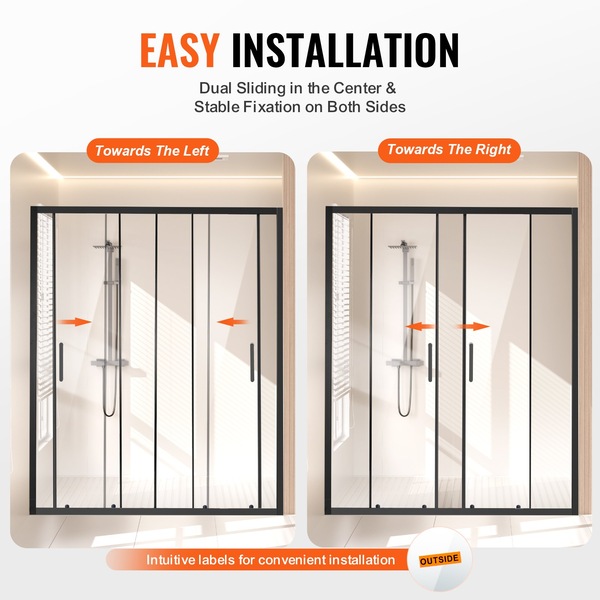 EASY INSTALLATION

Dual Sliding in the Center & Stable Fixation on Both Sides

Towards The Left

Towards The Right

Intuitive labels for convenient installation

OUTSIDE