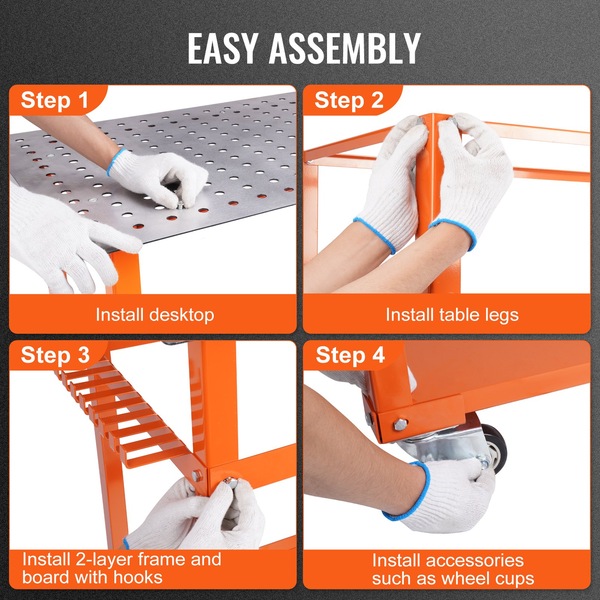 EASY ASSEMBLY

Step 1

Install desktop

Step 2

Install table legs

Step 3

Install 2-layer frame and board with hooks

Step 4

Install accessories such as wheel cups